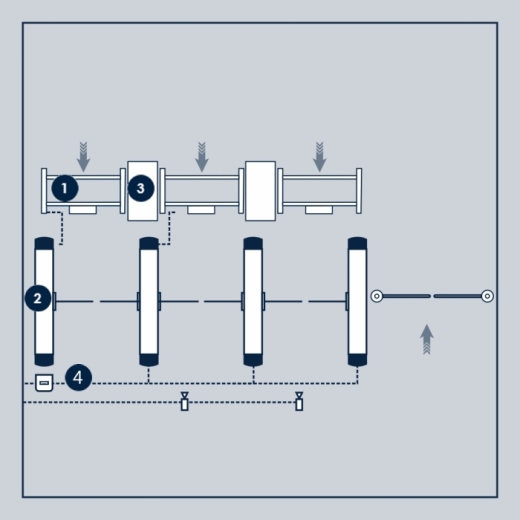 1
3
2
4