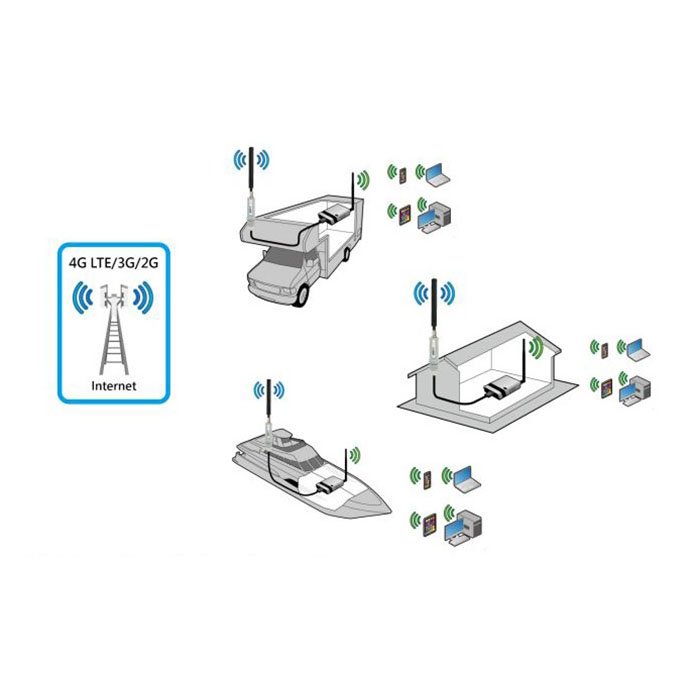 4G LTE/3G/2G

Internet