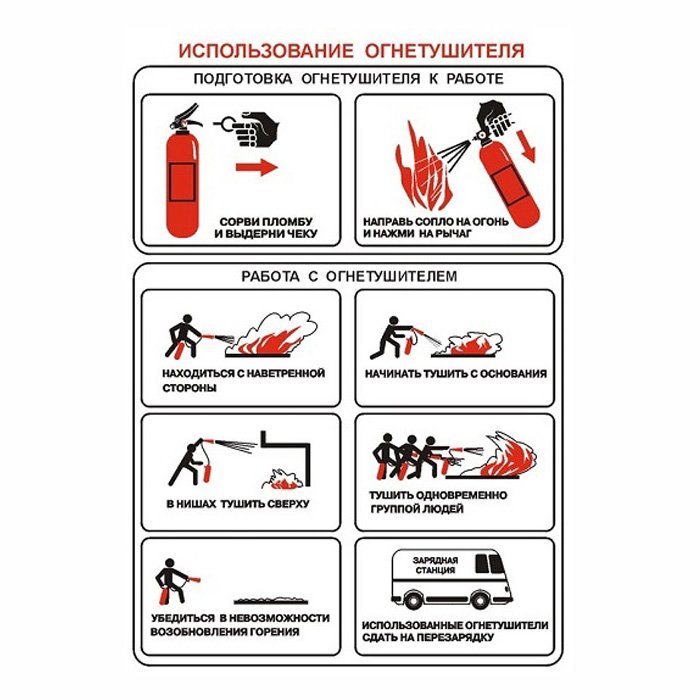 ИСПОЛЬЗОВАНИЕ ОГНЕТУШИТЕЛЯ

ПОДГОТОВКА ОГНЕТУШИТЕЛЯ К РАБОТЕ

СОРВИ ПЛОМБУ И ВЫДЕРНИ ЧЕКУ

НАПРАВЬ СОПЛО НА ОГОНЬ И НАЖМИ НА РЫЧАГ

РАБОТА С ОГНЕТУШИТЕЛЕМ

НАХОДИТЬСЯ С НАВЕТРЕННОЙ СТОРОНЫ

НАЧИНАТЬ ТУШИТЬ С ОСНОВАНИЯ

В НИШАХ ТУШИТЬ СВЕРХУ

ТУШИТЬ ОДНОВРЕМЕННО ГРУППОЙ ЛЮДЕЙ

УБЕДИТЬСЯ В НЕВОЗМОЖНОСТИ ВОЗОБНОВЛЕНИЯ ГОРЕНИЯ

ЗАРЯДНАЯ СТАНЦИЯ

ИСПОЛЬЗОВАННЫЕ ОГНЕТУШИТЕЛИ СДАТЬ НА ПЕРЕЗАРЯДКУ